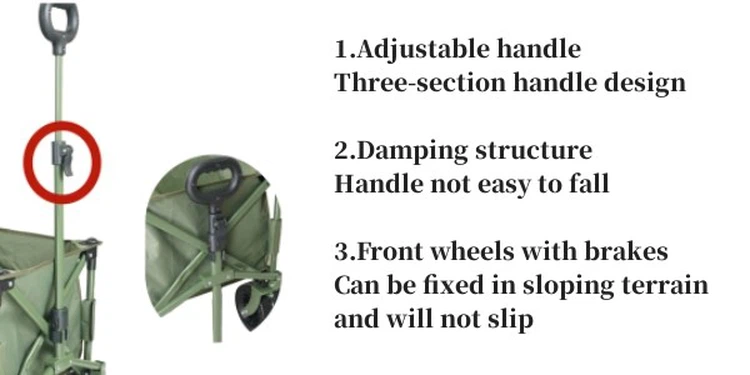 1.Adjustable handle
Three-section handle design

2.Damping structure
Handle not easy to fall

3.Front wheels with brakes
Can be fixed in sloping terrain and will not slip